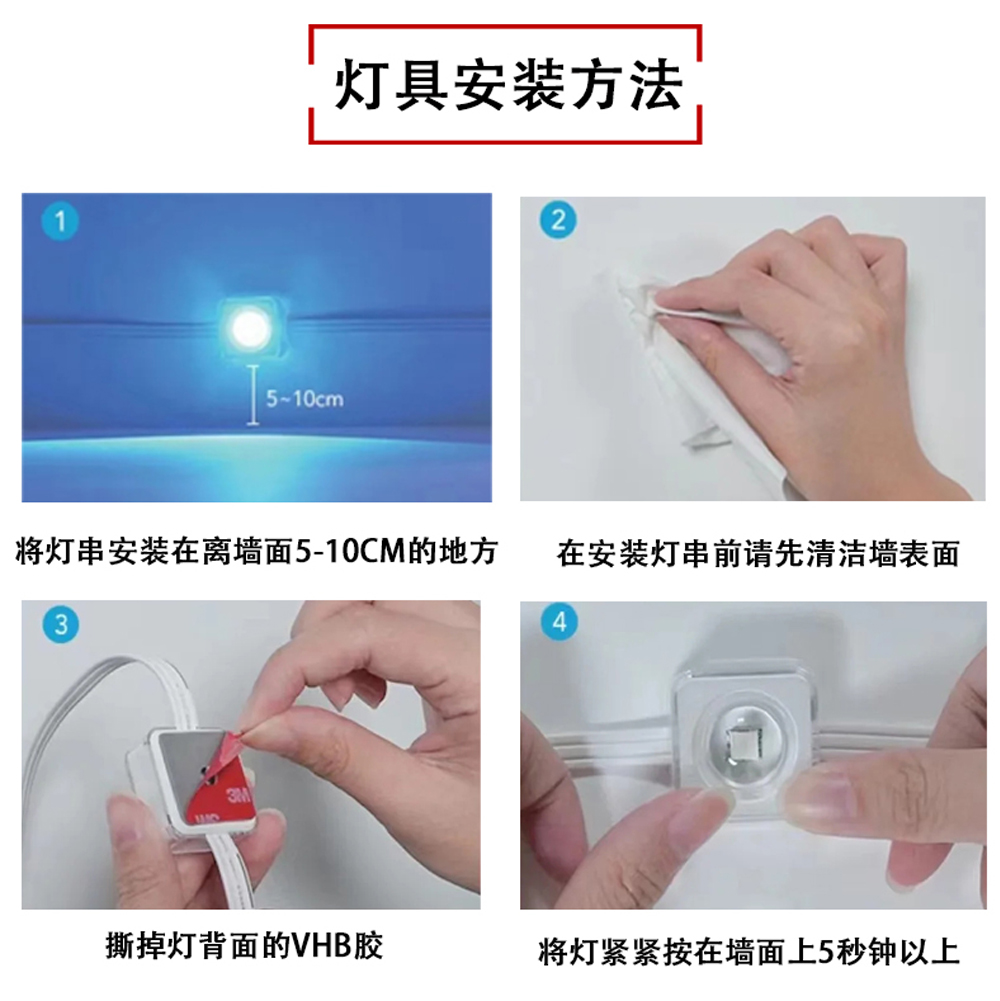 灯具安装方法

1

5~10cm

将灯串安装在离墙面5-10CM的地方

2

在安装灯串前请先清洁墙表面

3

3M

撕掉灯背面的VHB胶

4

将灯紧紧按在墙面上5秒钟以上